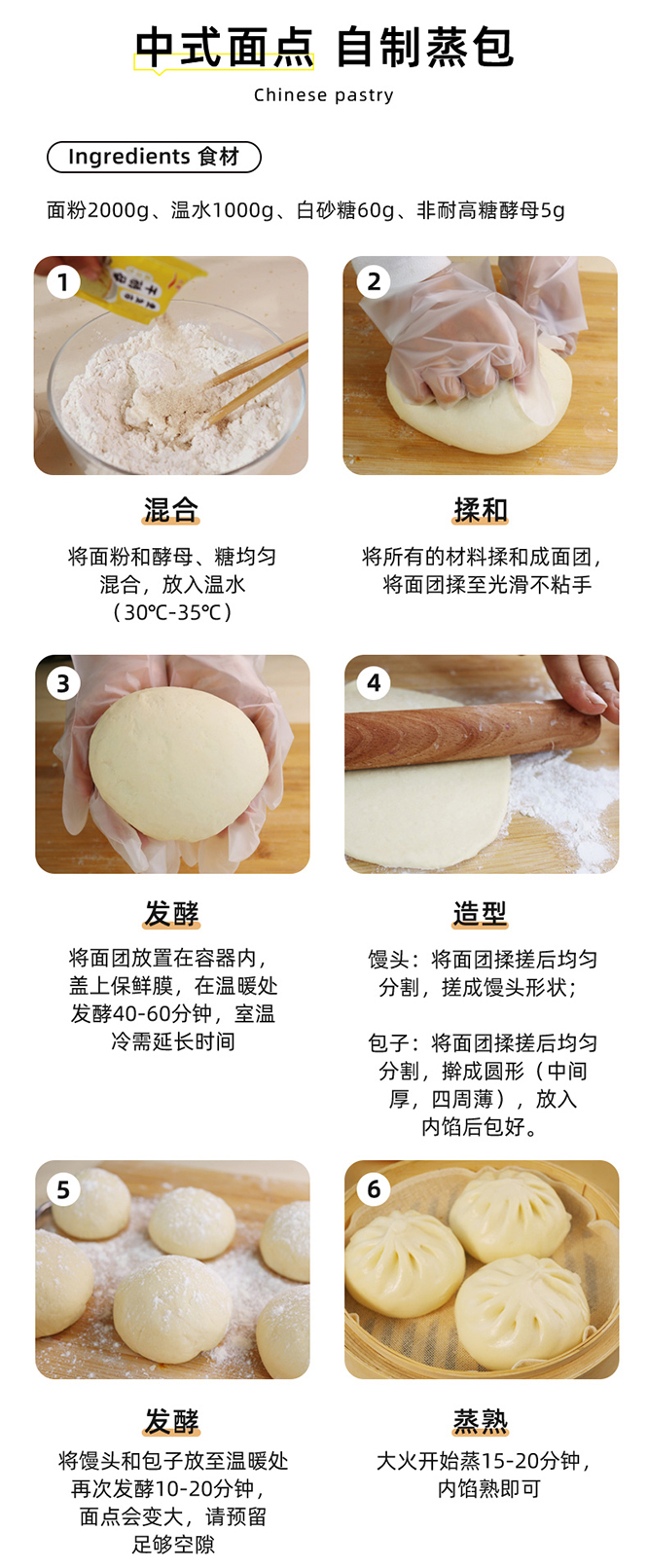 中式面点 自制蒸包

Chinese pastry

Ingredients 食材

面粉2000g、温水1000g、白砂糖60g、非耐高糖酵母5g

1

混合

将面粉和酵母、糖均匀混合，放入温水（30℃-35℃）

2

揉和

将所有的材料揉和成面团，将面团揉至光滑不粘手

3

发酵

将面团放置在容器内，盖上保鲜膜，在温暖处发酵40-60分钟，室温冷需延长时间

4

造型

馒头：将面团揉搓后均匀分割，搓成馒头形状；

包子：将面团揉搓后均匀分割，擀成圆形（中间厚，四周薄），放入内馅后包好。

5

发酵

将馒头和包子放至温暖处再次发酵10-20分钟，面点会变大，请预留足够空隙

6

蒸熟

大火开始蒸15-20分钟，内馅熟即可