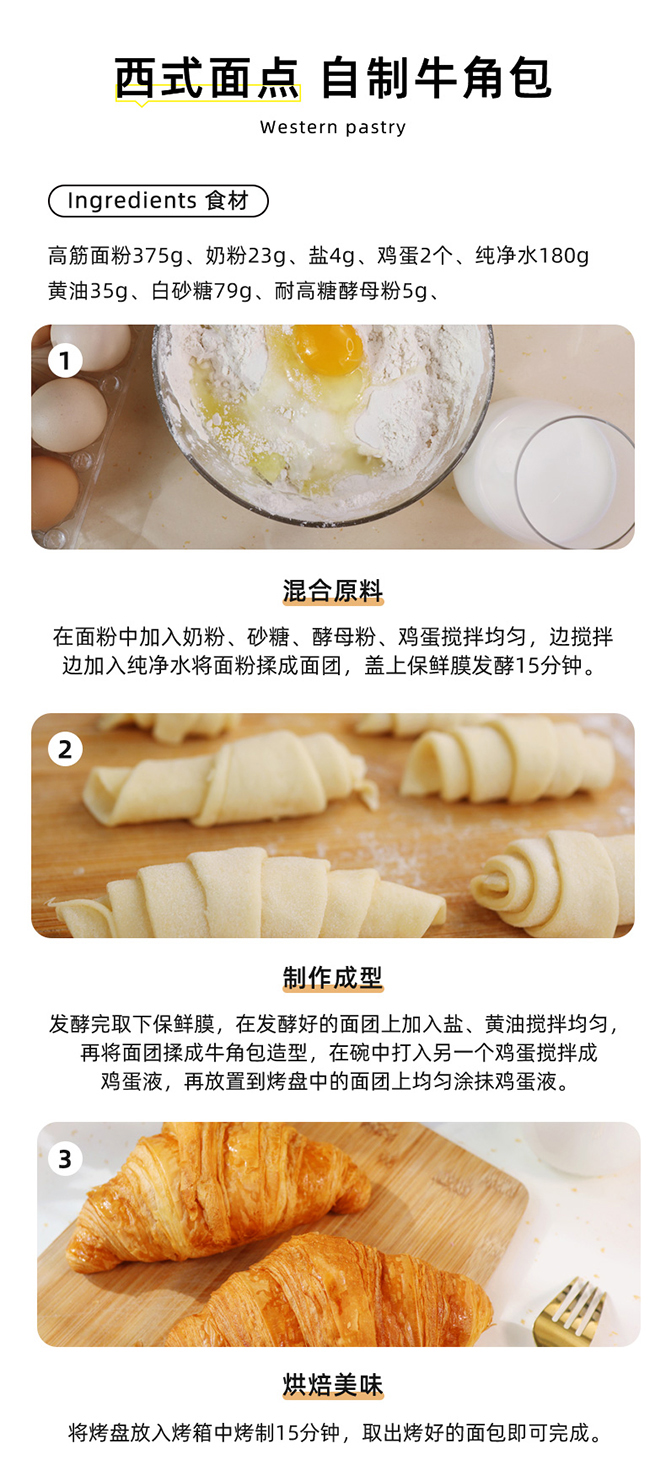 西式面点 自制牛角包
Western pastry

Ingredients 食材

高筋面粉375g、奶粉23g、盐4g、鸡蛋2个、纯净水180g
黄油35g、白砂糖79g、耐高糖酵母粉5g、

1

混合原料

在面粉中加入奶粉、砂糖、酵母粉、鸡蛋搅拌均匀，边搅拌边加入纯净水将面粉揉成面团，盖上保鲜膜发酵15分钟。

2

制作成型

发酵完取下保鲜膜，在发酵好的面团上加入盐、黄油搅拌均匀，再将面团揉成牛角包造型，在碗中打入另一个鸡蛋搅拌成鸡蛋液，再放置到烤盘中的面团上均匀涂抹鸡蛋液。

3

烘焙美味

将烤盘放入烤箱中烤制15分钟，取出烤好的面包即可完成。